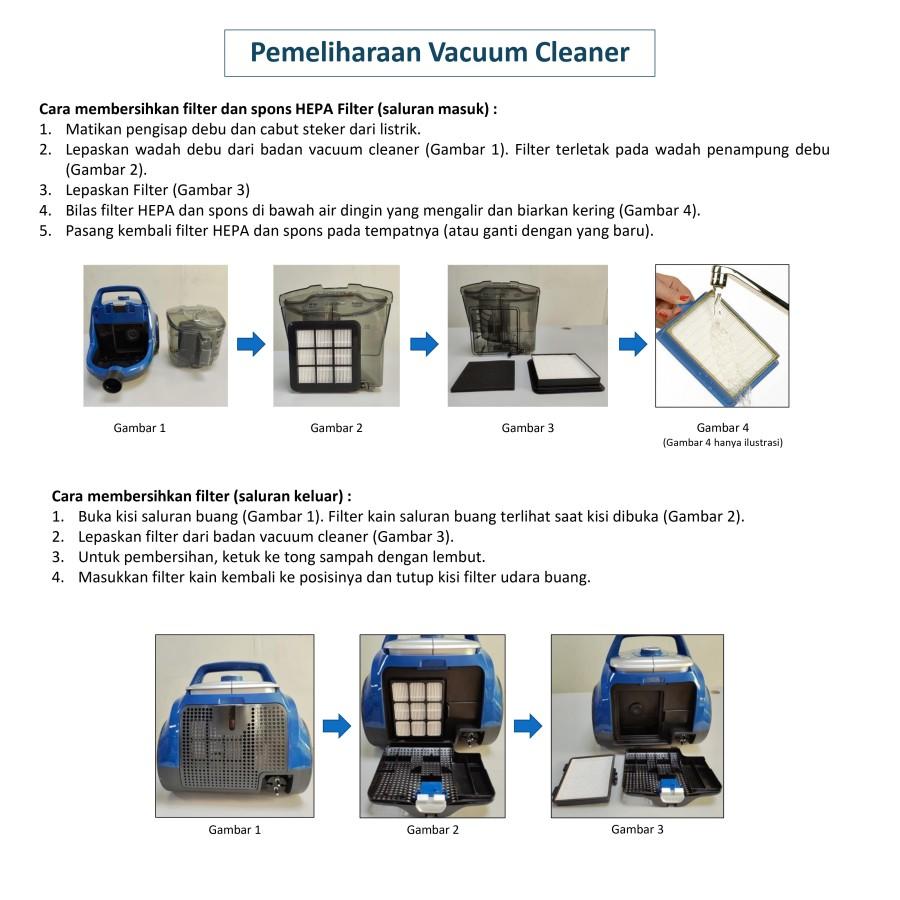 Pemeliharaan Vacuum Cleaner

Cara membersihkan filter dan spons HEPA Filter (saluran masuk) :
1. Matikan pengisap debu dan cabut steker dari listrik.
2. Lepaskan wadah debu dari badan vacuum cleaner (Gambar 1). Filter terletak pada wadah penampung debu (Gambar 2).
3. Lepaskan Filter (Gambar 3)
4. Bilas filter HEPA dan spons di bawah air dingin yang mengalir dan biarkan kering (Gambar 4).
5. Pasang kembali filter HEPA dan spons pada tempatnya (atau ganti dengan yang baru).

Gambar 1

Gambar 2

Gambar 3

Gambar 4
(Gambar 4 hanya ilustrasi)

Cara membersihkan filter (saluran keluar) :
1. Buka kisi saluran buang (Gambar 1). Filter kain saluran buang terlihat saat kisi dibuka (Gambar 2).
2. Lepaskan filter dari badan vacuum cleaner (Gambar 3).
3. Untuk pembersihan, ketuk ke tong sampah dengan lembut.
4. Masukkan filter kain kembali ke posisinya dan tutup kisi filter udara buang.

Gambar 1

Gambar 2

Gambar 3